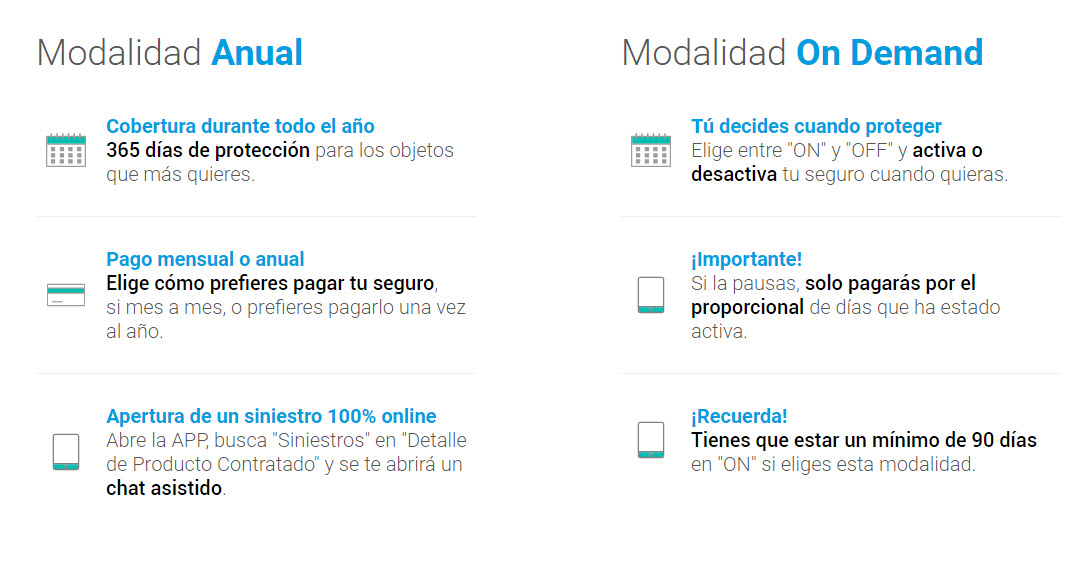 Modalidad Anual

Cobertura durante todo el año
365 días de protección para los objetos que más quieres.

Pago mensual o anual
Elige cómo prefieres pagar tu seguro, si mes a mes, o prefieres pagarlo una vez al año.

Apertura de un siniestro 100% online
Abre la APP, busca "Siniestros" en "Detalle de Producto Contratado" y se te abrirá un chat asistido.

Modalidad On Demand

Tú decides cuando proteger
Elige entre "ON" y "OFF" y activa o desactiva tu seguro cuando quieras.

¡Importante!
Si la pausas, solo pagarás por el proporcional de días que ha estado activa.

¡Recuerda!
Tienes que estar un mínimo de 90 días en "ON" si eliges esta modalidad.